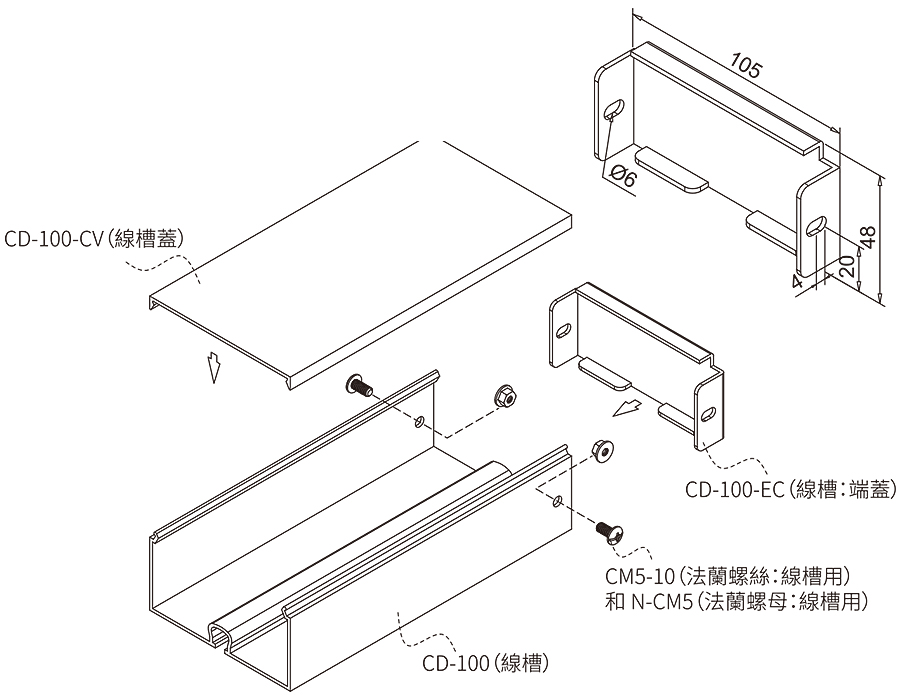 105

Ø6

48

20

4

CD-100-CV（線槽蓋）

CD-100-EC（線槽：端蓋）

CM5-10（法蘭螺絲：線槽用）
和 N-CM5（法蘭螺母：線槽用）

CD-100（線槽）